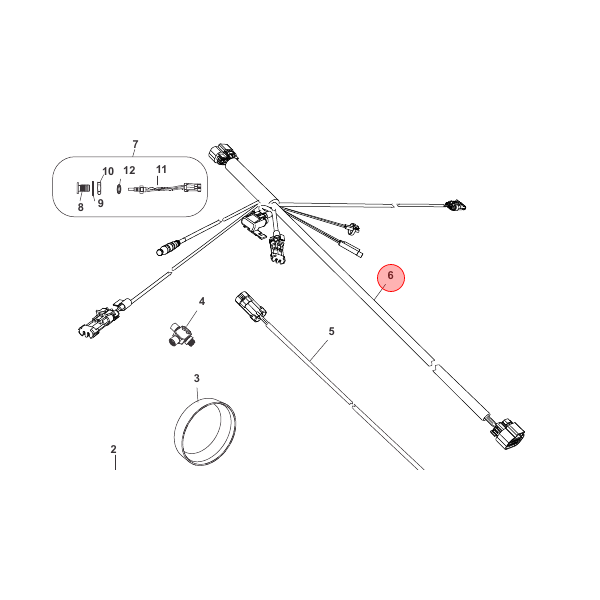 7
10
12
11
8
9
6
4
5
3
2